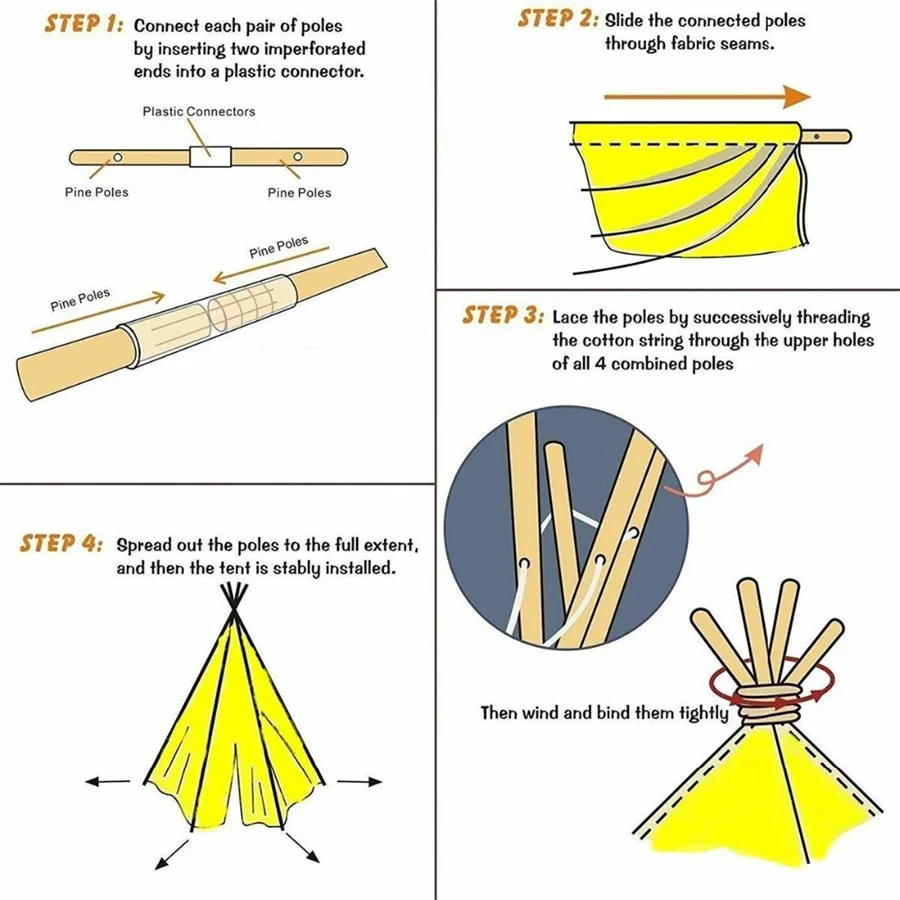 STEP 1: Connect each pair of poles by inserting two imperforated ends into a plastic connector.

Plastic Connectors

Pine Poles

Pine Poles

Pine Poles

Pine Poles

STEP 2: Slide the connected poles through fabric seams.

STEP 3: Lace the poles by successively threading the cotton string through the upper holes of all 4 combined poles

Then wind and bind them tightly

STEP 4: Spread out the poles to the full extent, and then the tent is stably installed.