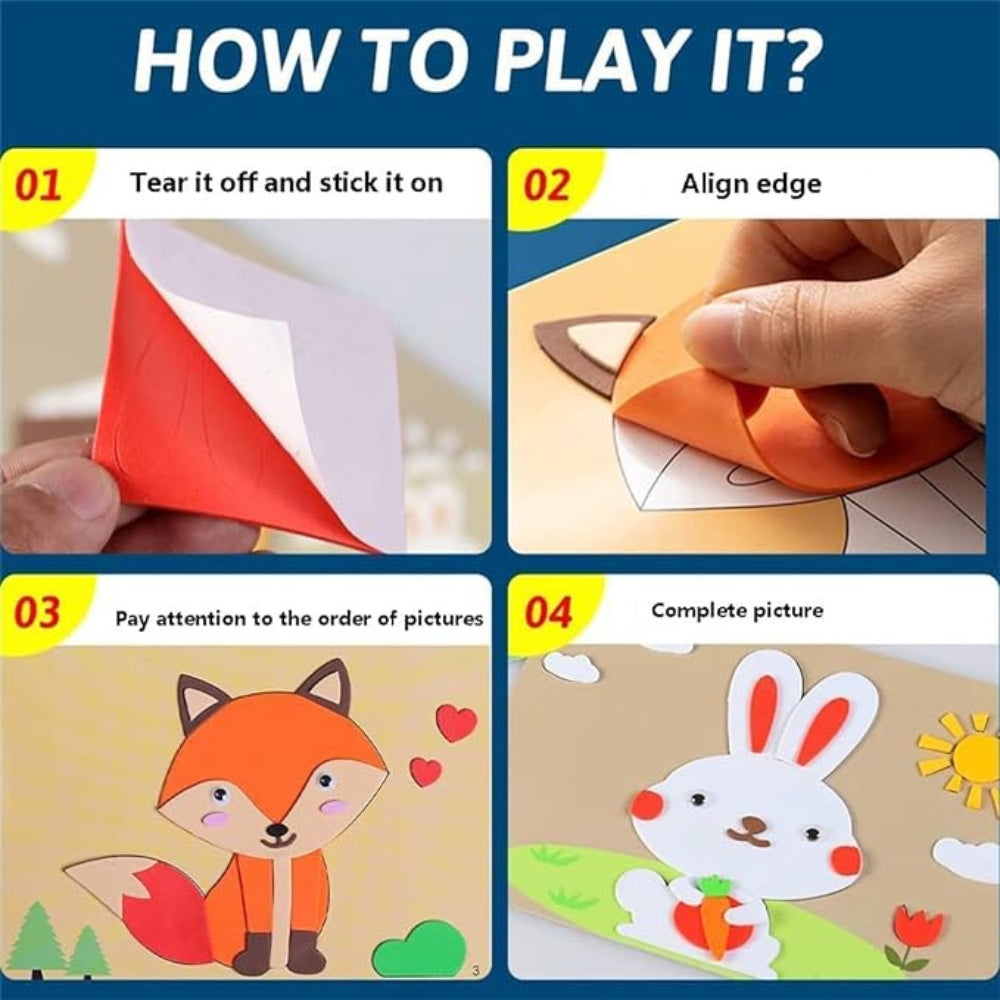 HOW TO PLAY IT?

01 Tear it off and stick it on

02 Align edge

03 Pay attention to the order of pictures

3

04 Complete picture