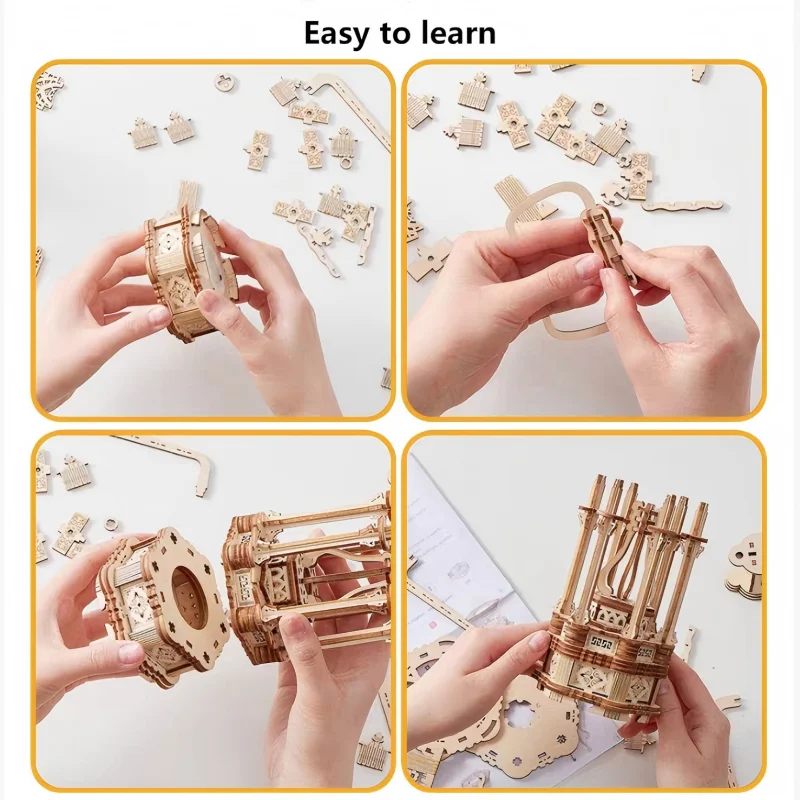 Easy to learn