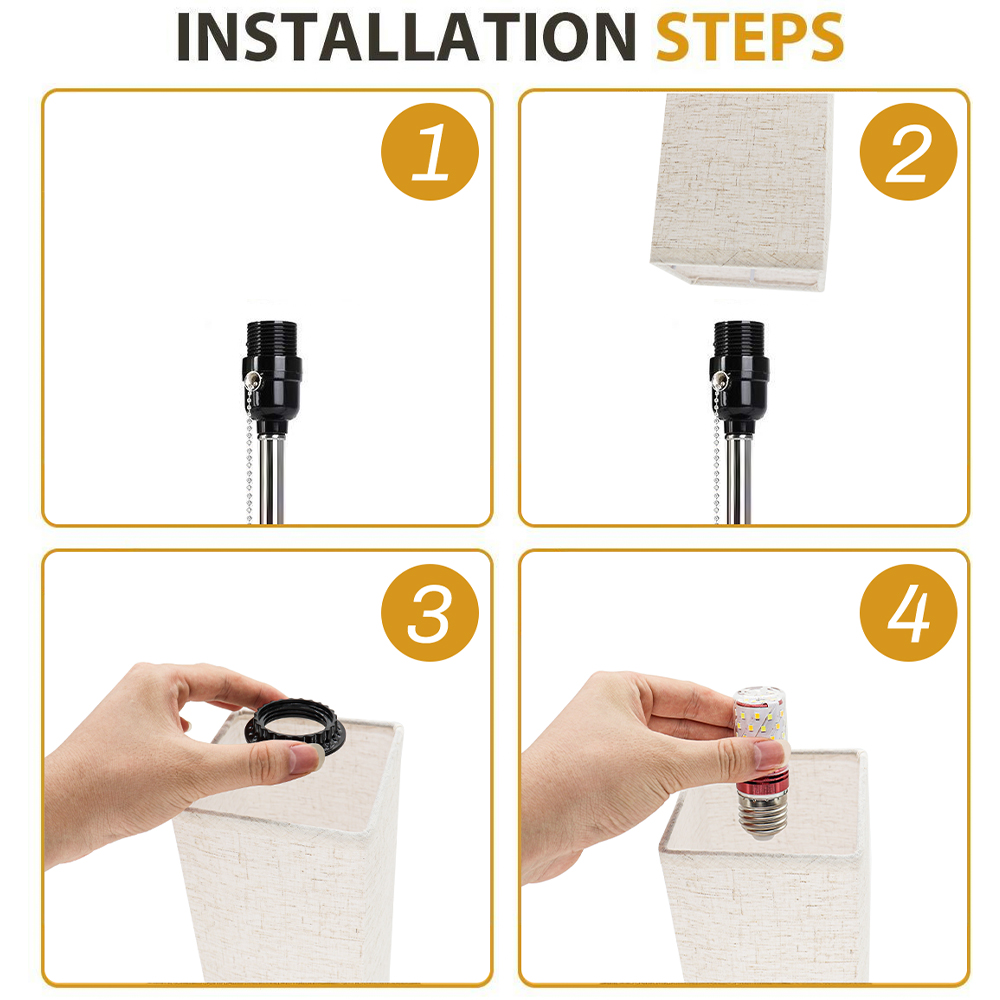 INSTALLATION STEPS

1

2

3

4