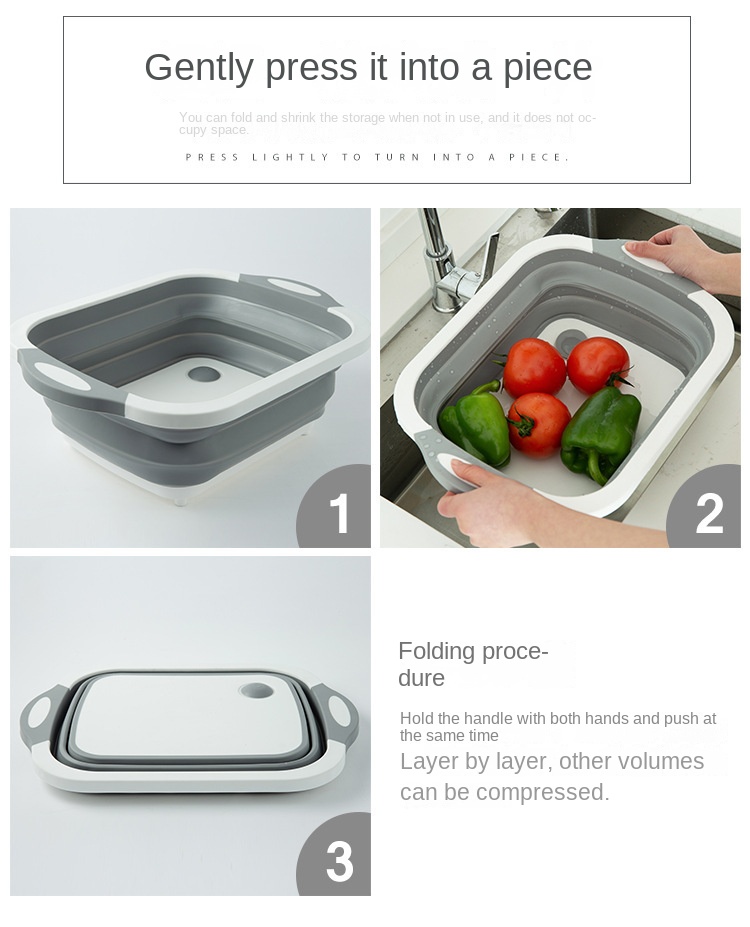 Gently press it into a piece

You can fold and shrink the storage when not in use, and it does not occupy space.

PRESS LIGHTLY TO TURN INTO A PIECE.

1

2

3

Folding procedure

Hold the handle with both hands and push at the same time

Layer by layer, other volumes can be compressed.