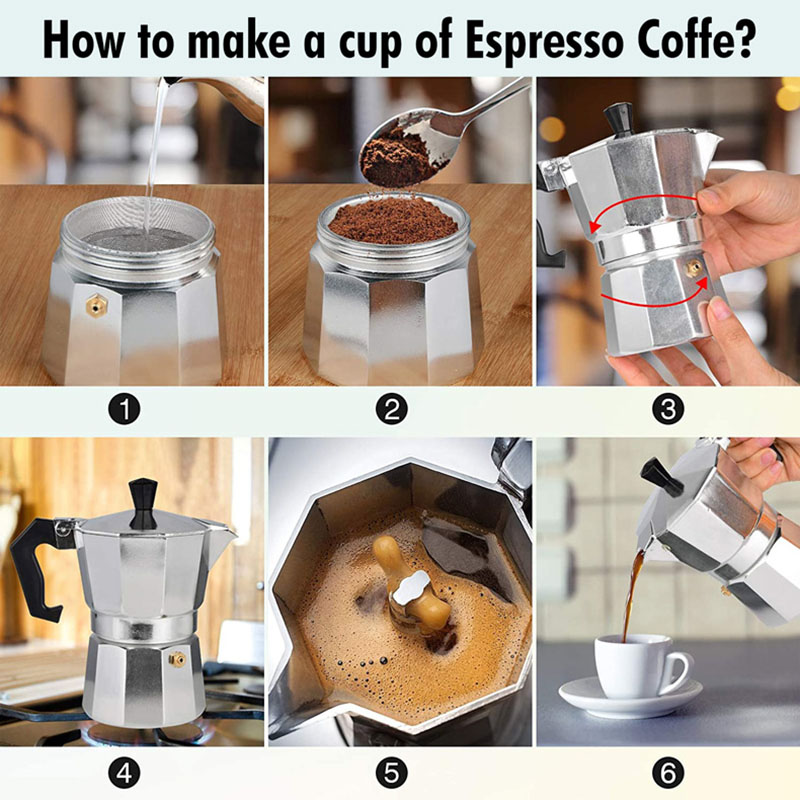 How to make a cup of Espresso Coffe?

1

2

3

4

5

6