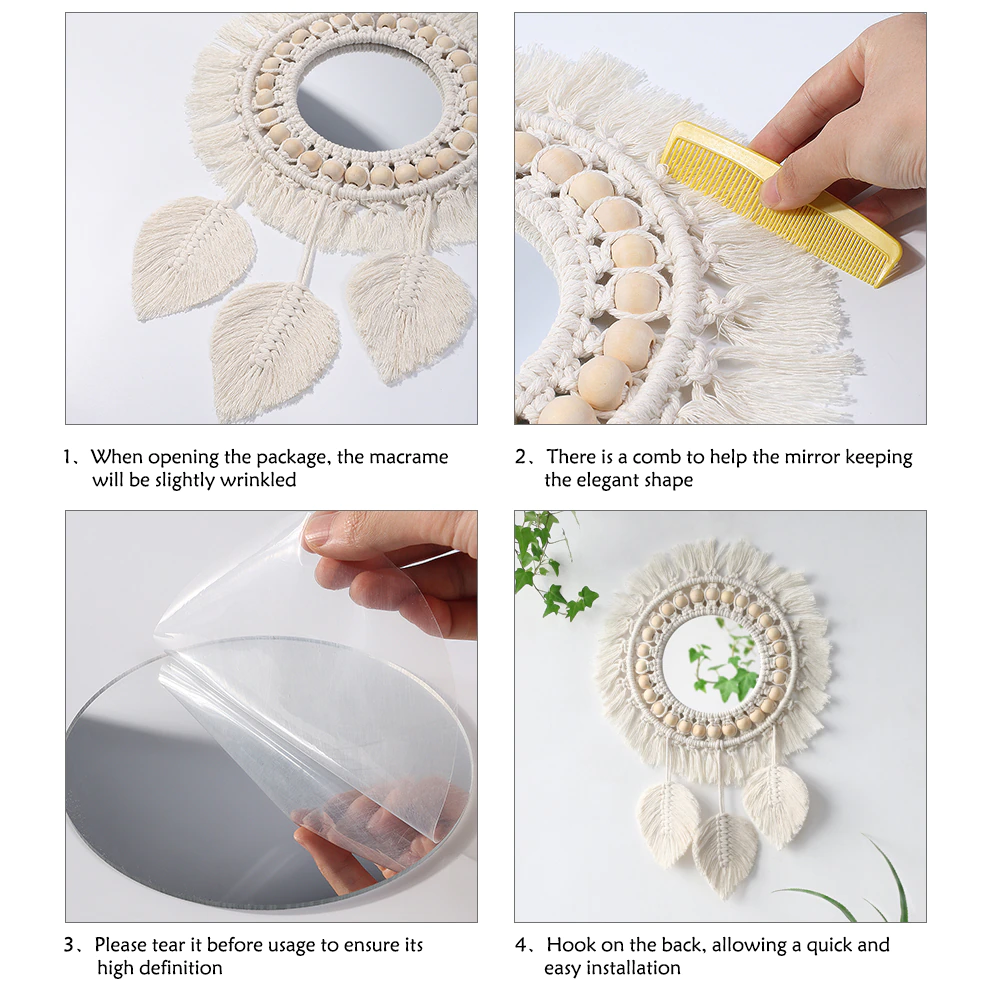 1、When opening the package, the macrame will be slightly wrinkled

2、There is a comb to help the mirror keeping the elegant shape

3、Please tear it before usage to ensure its high definition

4、Hook on the back, allowing a quick and easy installation