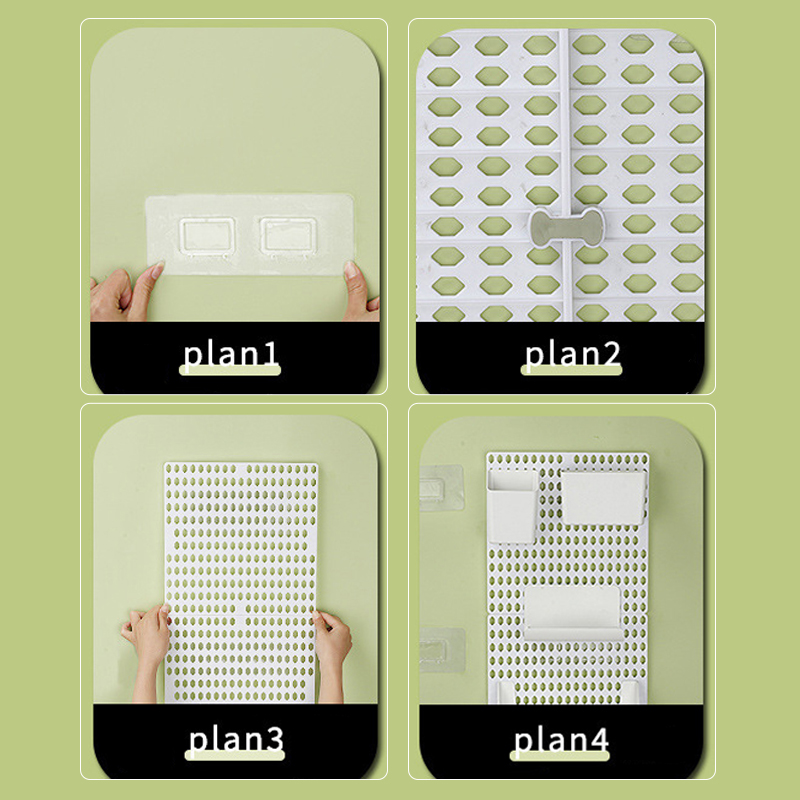 plan1

plan2

plan3

plan4