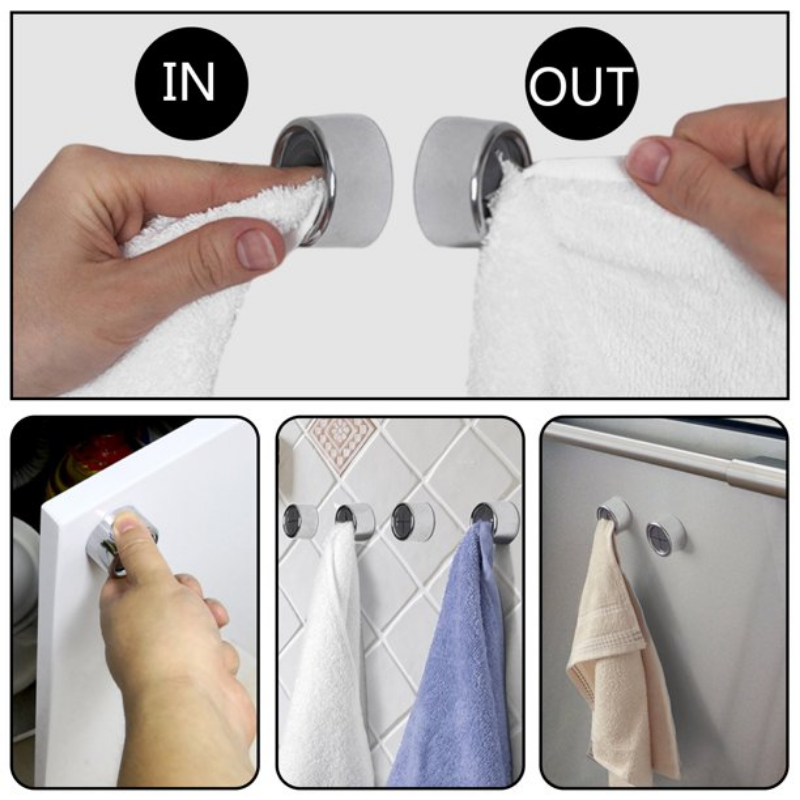 IN

OUT