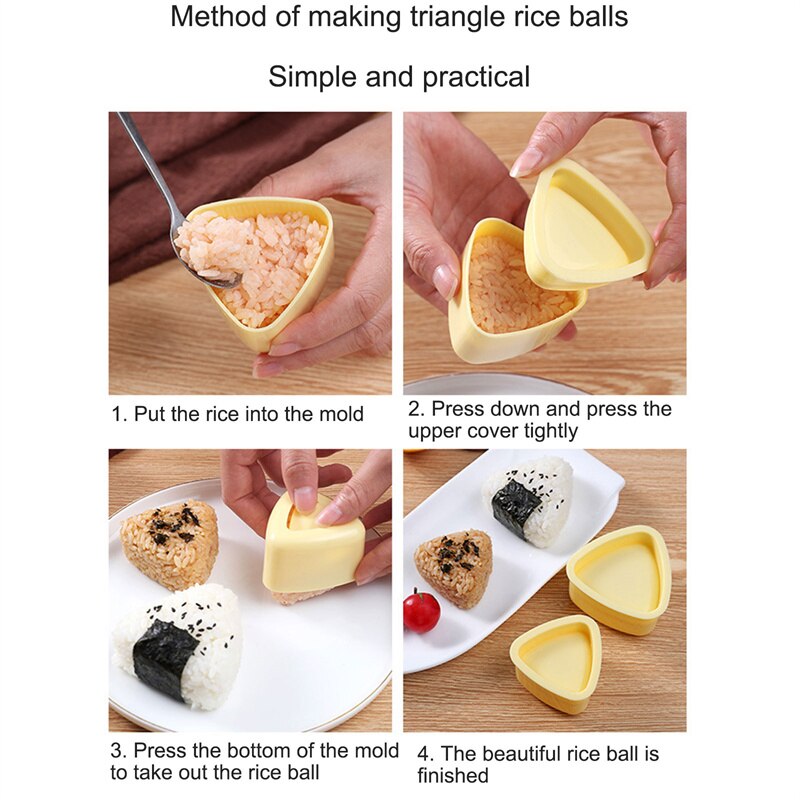 Method of making triangle rice balls

Simple and practical

1. Put the rice into the mold

2. Press down and press the upper cover tightly

3. Press the bottom of the mold to take out the rice ball

4. The beautiful rice ball is finished