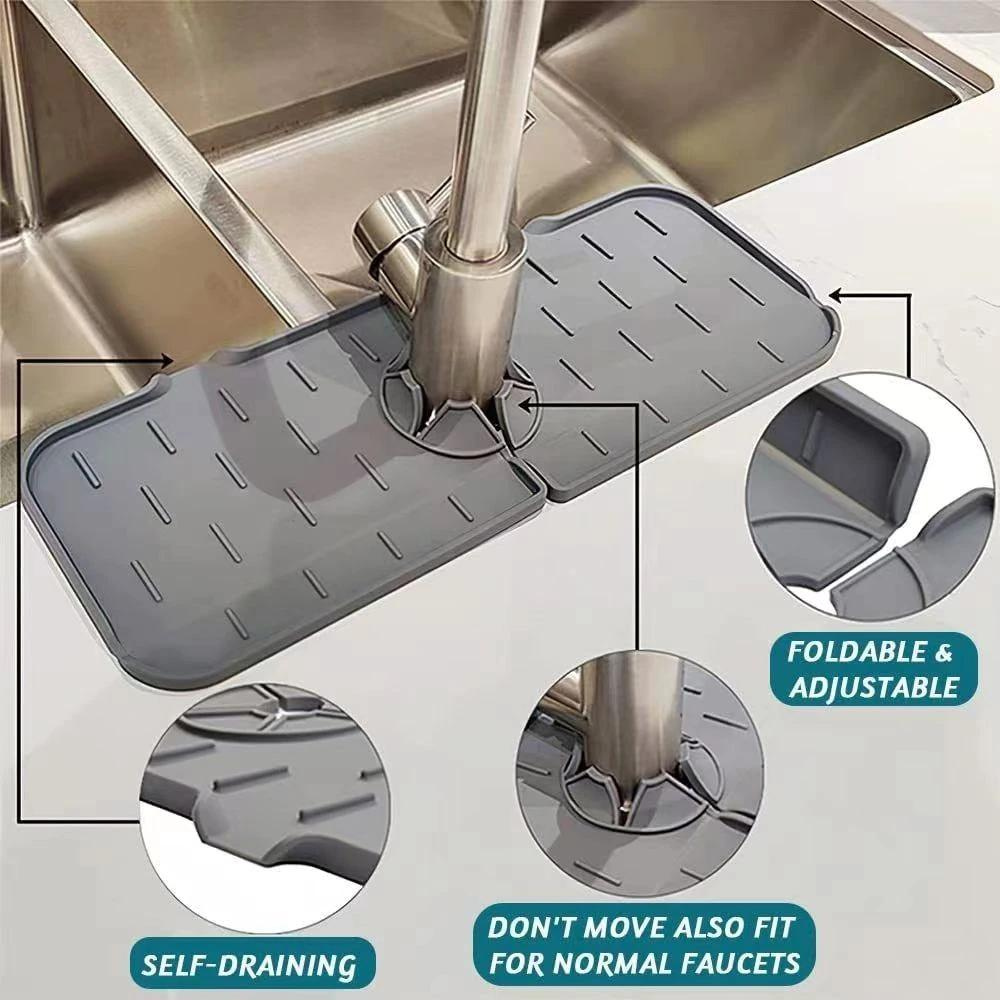 FOLDABLE &
ADJUSTABLE

SELF-DRAINING

DON'T MOVE ALSO FIT
FOR NORMAL FAUCETS