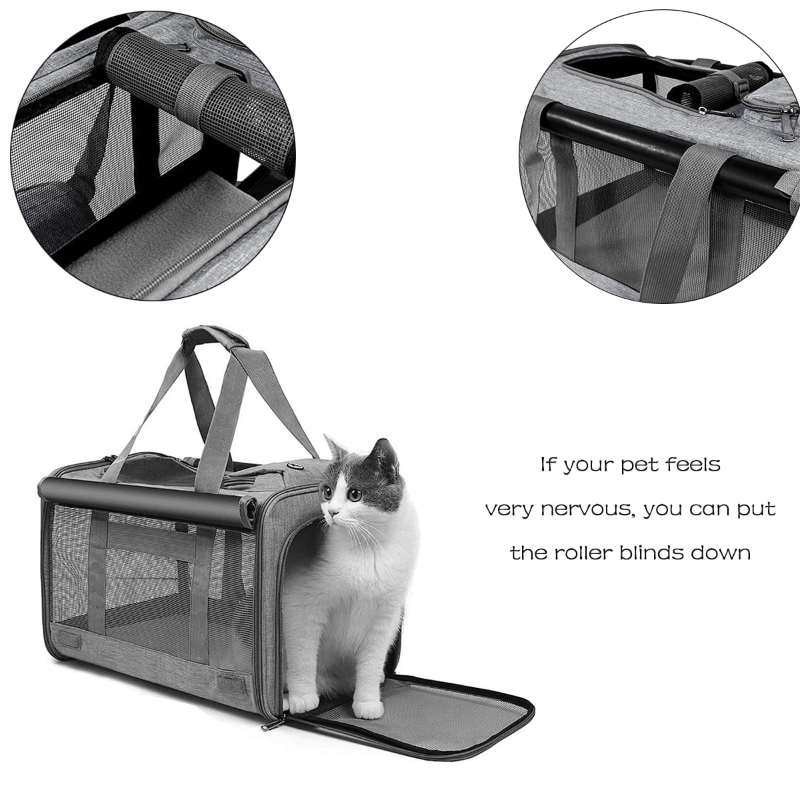 If your pet feels very nervous, you can put the roller blinds down