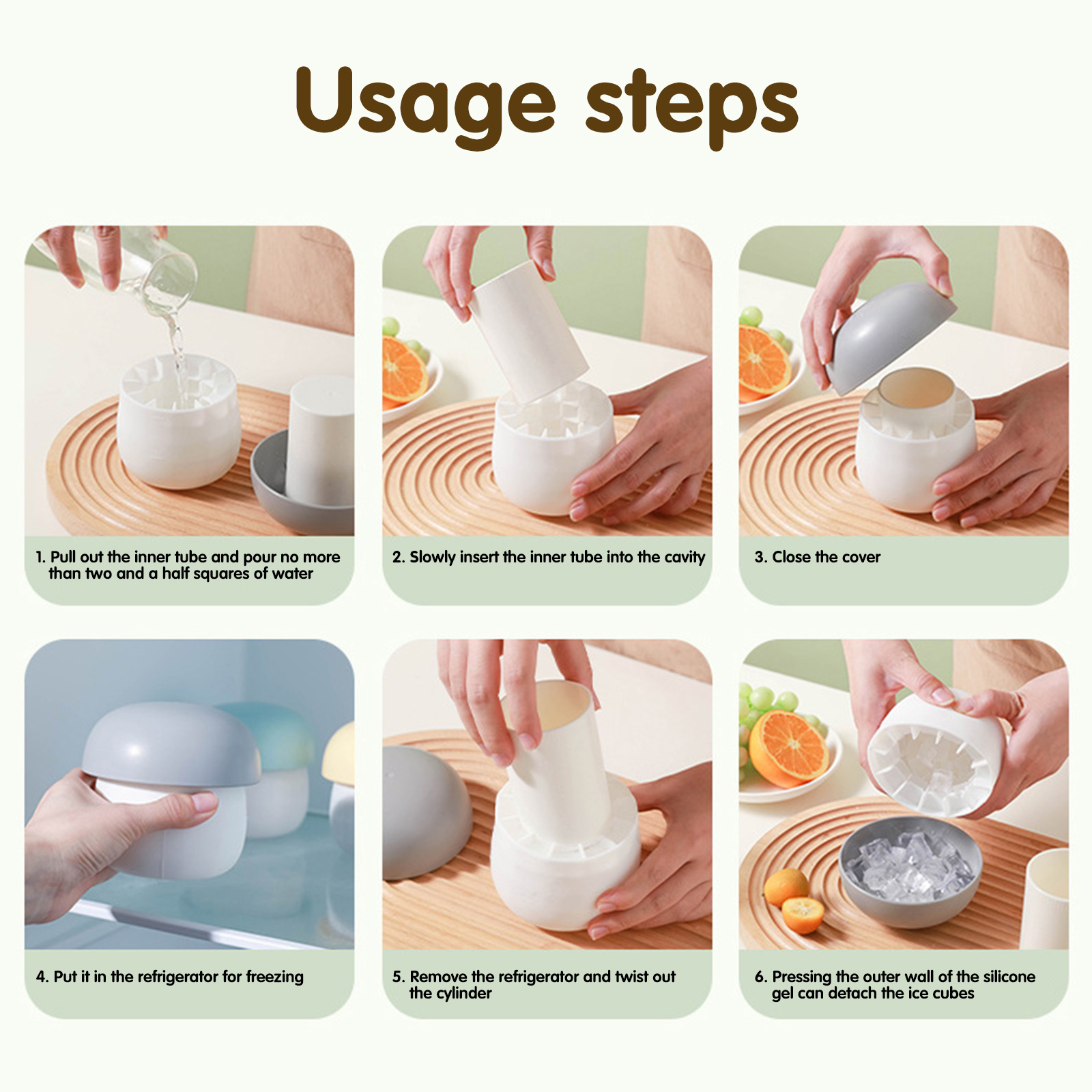 Usage steps

1. Pull out the inner tube and pour no more than two and a half squares of water

2. Slowly insert the inner tube into the cavity

3. Close the cover

4. Put it in the refrigerator for freezing

5. Remove the refrigerator and twist out the cylinder

6. Pressing the outer wall of the silicone gel can detach the ice cubes