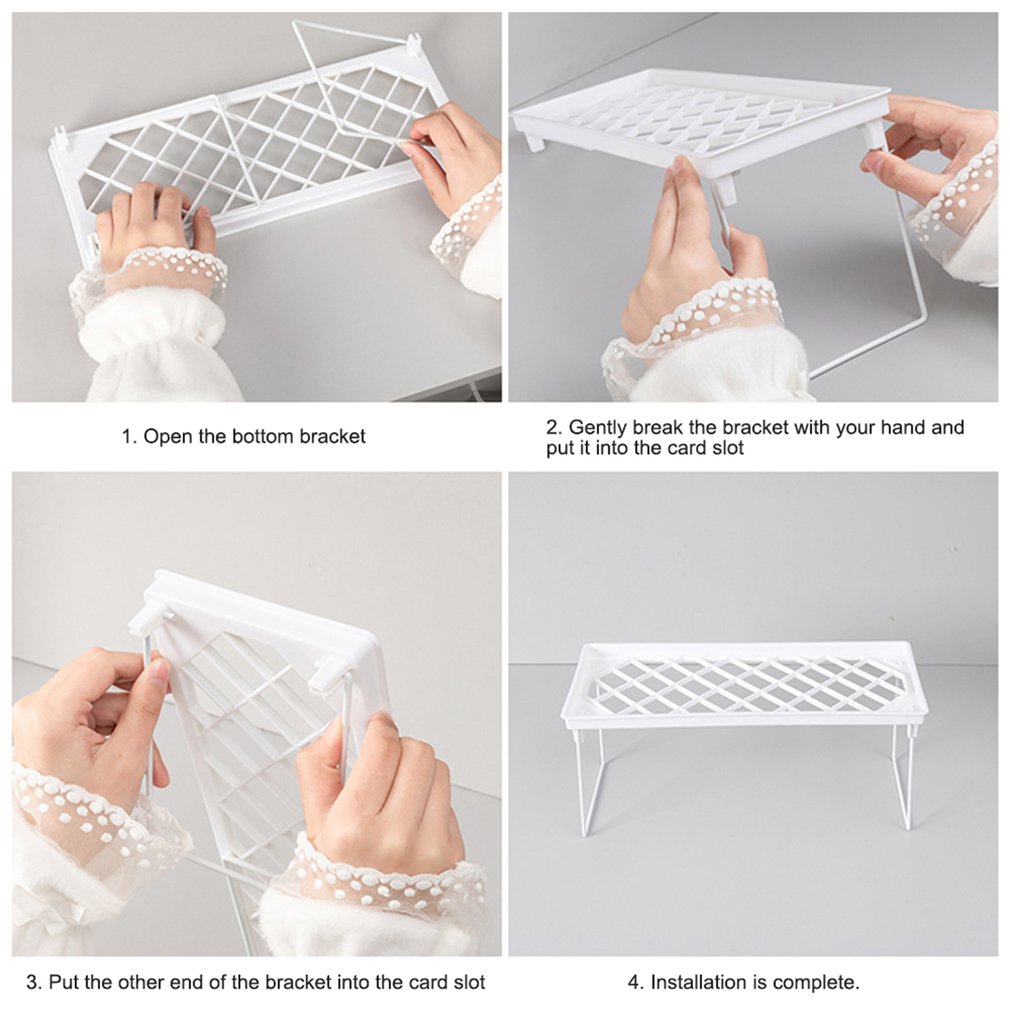 1. Open the bottom bracket

2. Gently break the bracket with your hand and put it into the card slot

3. Put the other end of the bracket into the card slot

4. Installation is complete.