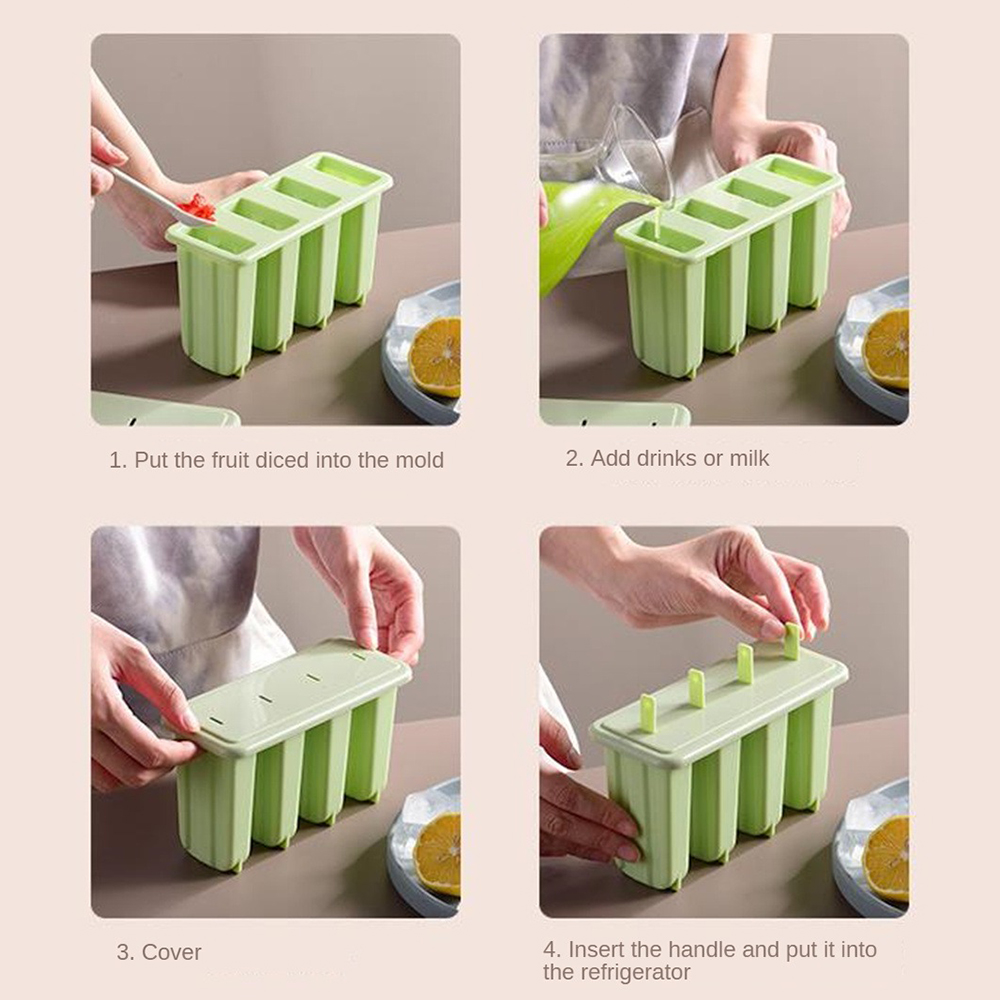 1. Put the fruit diced into the mold

2. Add drinks or milk

3. Cover

4. Insert the handle and put it into the refrigerator