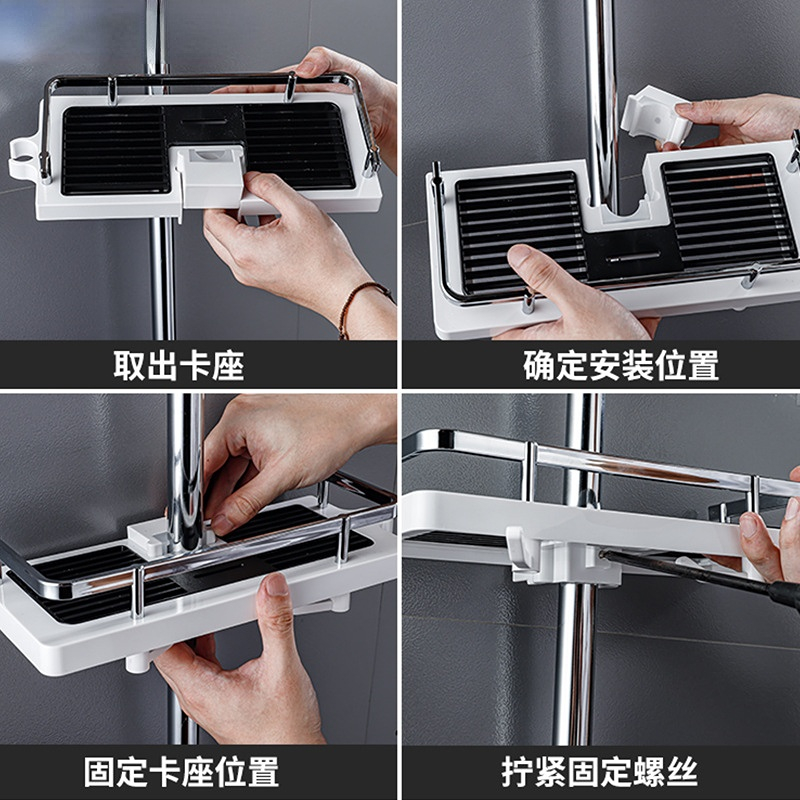 取出卡座

确定安装位置

固定卡座位置

拧紧固定螺丝