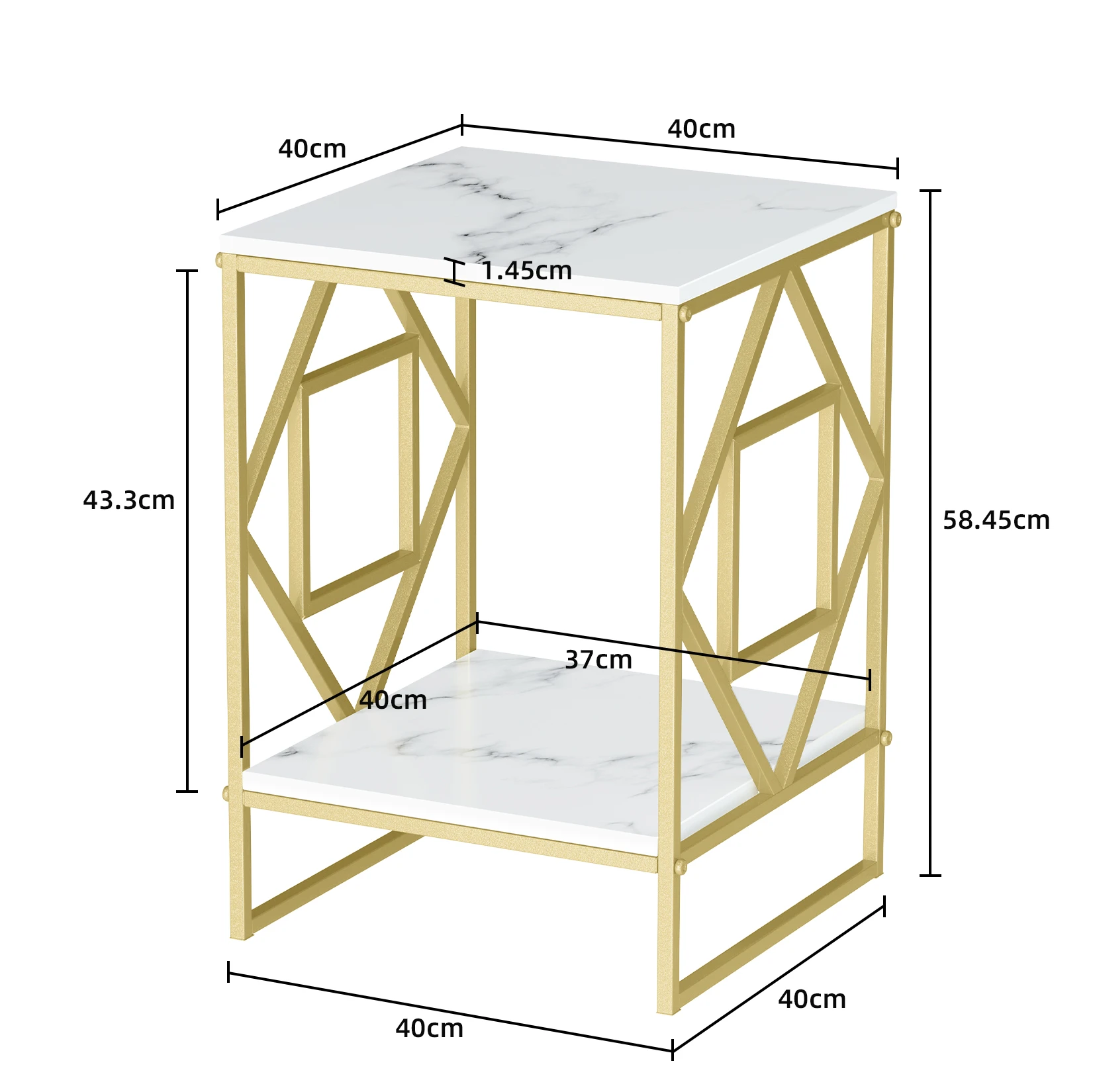 40cm
40cm
1.45cm
43.3cm
58.45cm
37cm
40cm
40cm
40cm