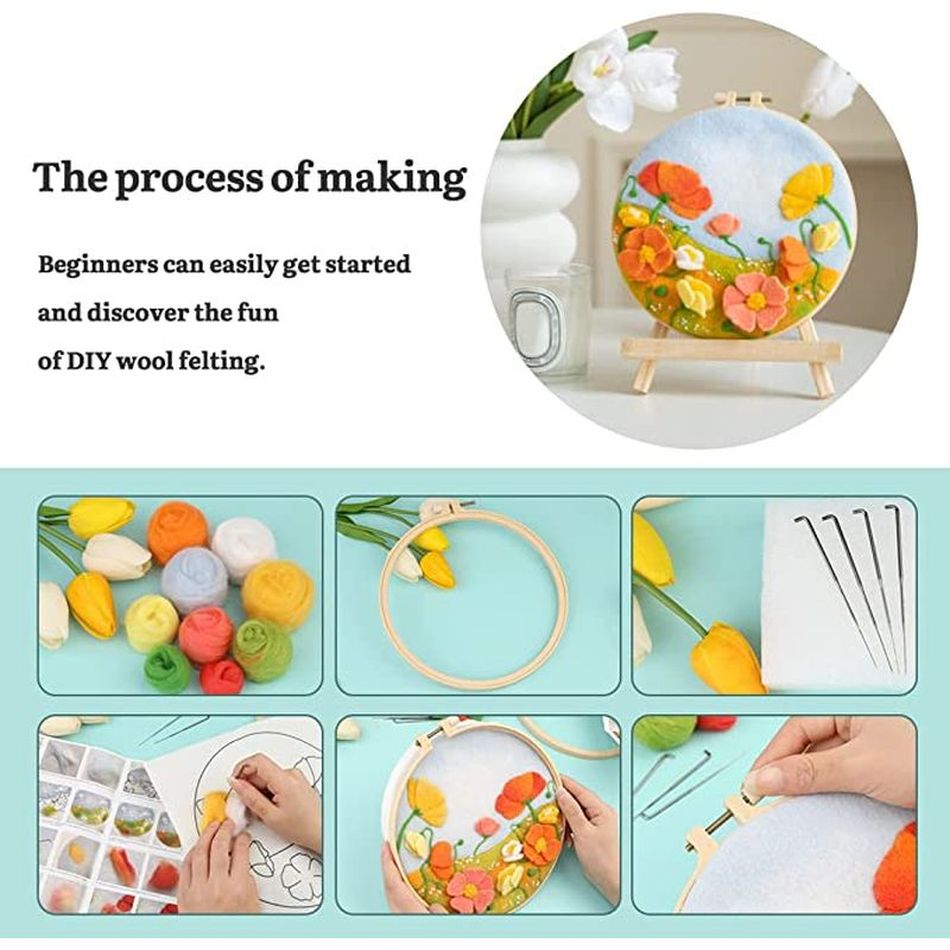 The process of making

Beginners can easily get started and discover the fun of DIY wool felting.