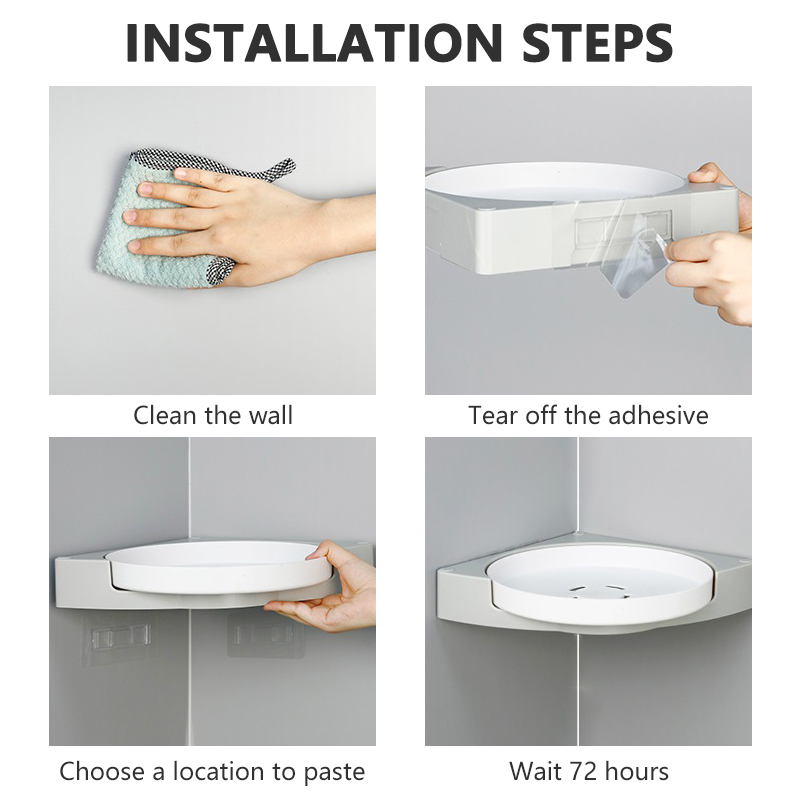 INSTALLATION STEPS

Clean the wall

Tear off the adhesive

Choose a location to paste

Wait 72 hours